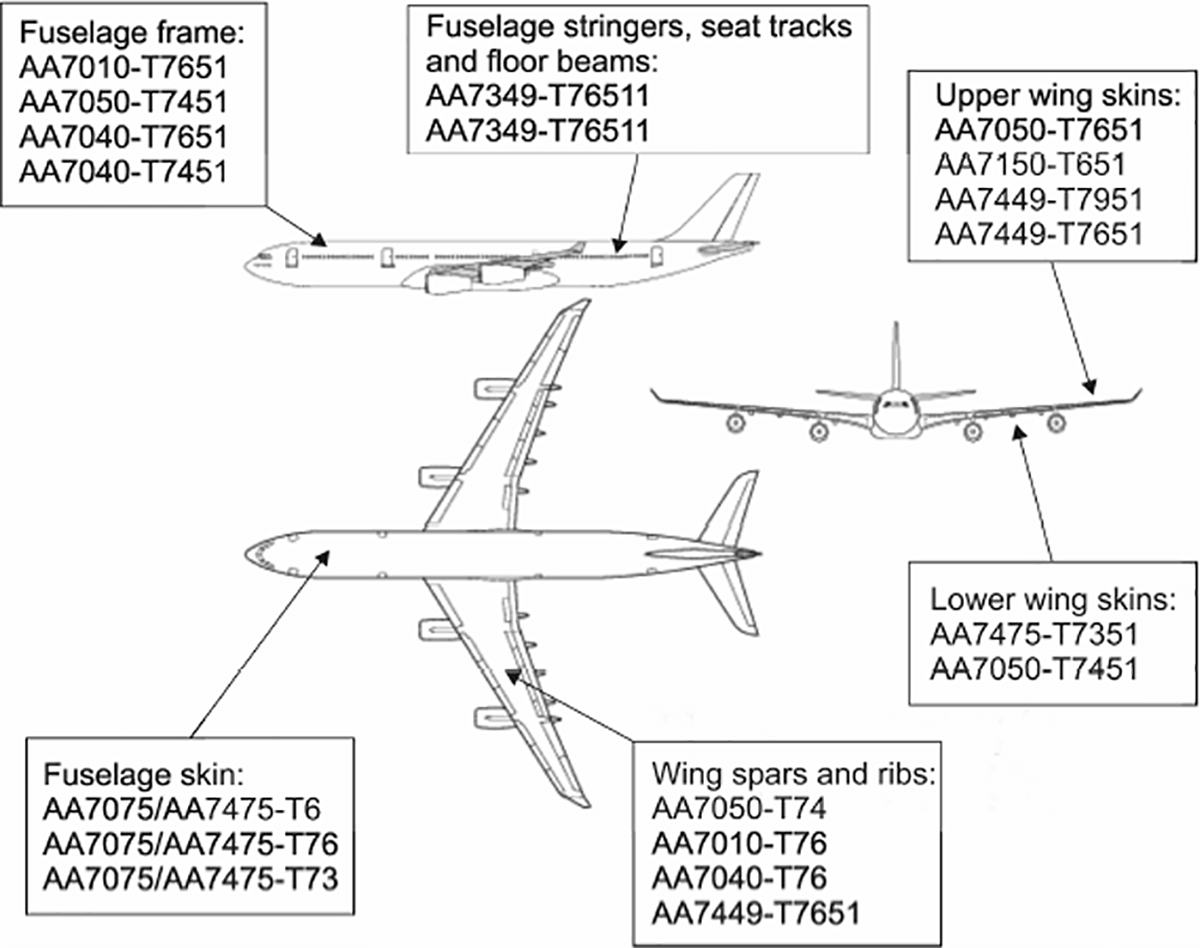 Fuselage frame:
AA7010-T7651
AA7050-T7451
AA7040-T7651
AA7040-T7451

Fuselage stringers, seat tracks and floor beams:
AA7349-T76511
AA7349-T76511

Upper wing skins:
AA7050-T7651
AA7150-T651
AA7449-T7951
AA7449-T7651

Lower wing skins:
AA7475-T7351
AA7050-T7451

Fuselage skin:
AA7075/AA7475-T6
AA7075/AA7475-T76
AA7075/AA7475-T73

Wing spars and ribs:
AA7050-T74
AA7010-T76
AA7040-T76
AA7449-T7651